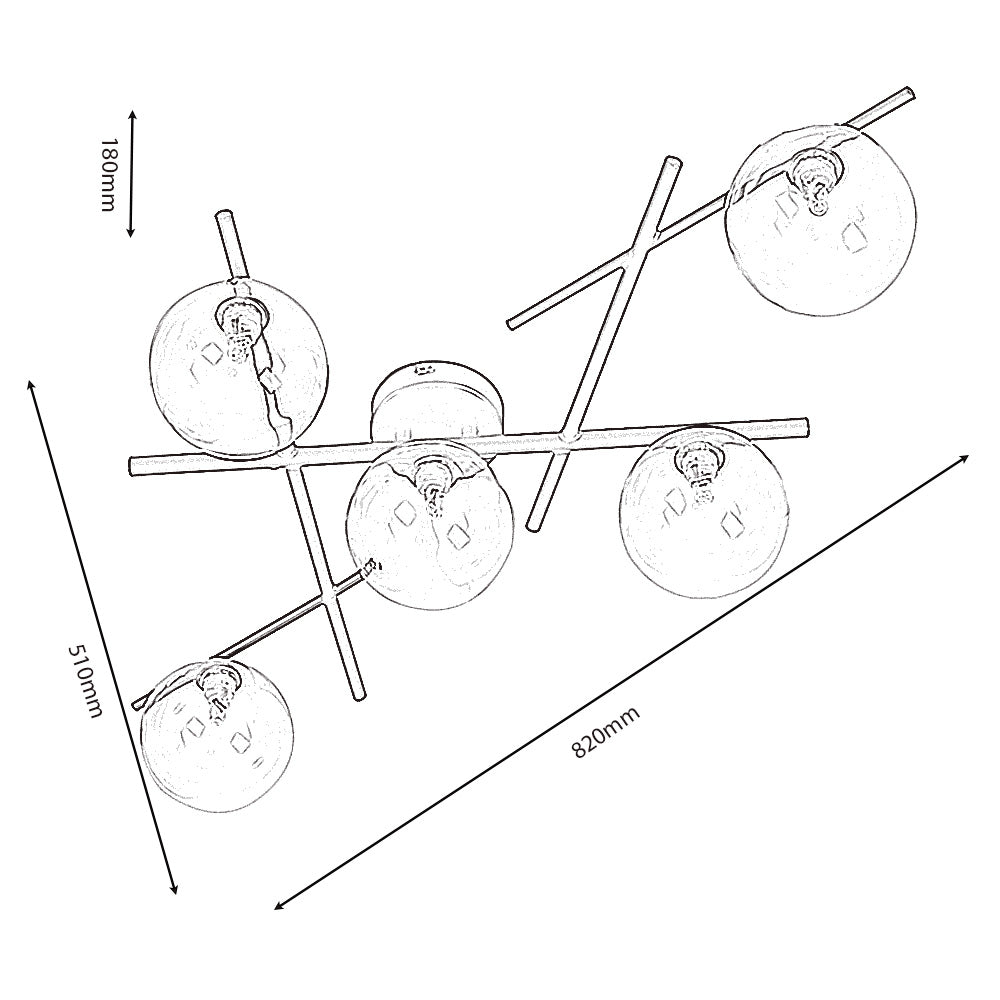 180mm

510mm

820mm