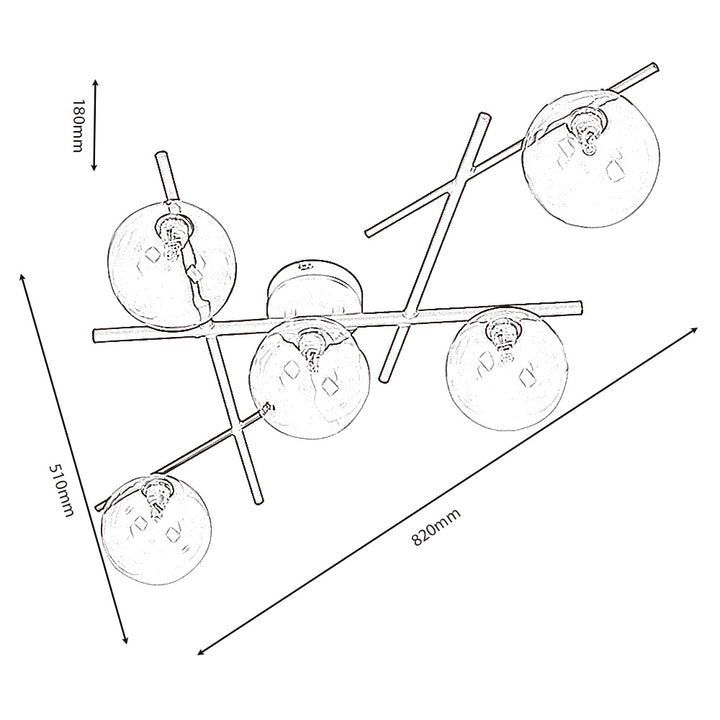 180mm

510mm

820mm