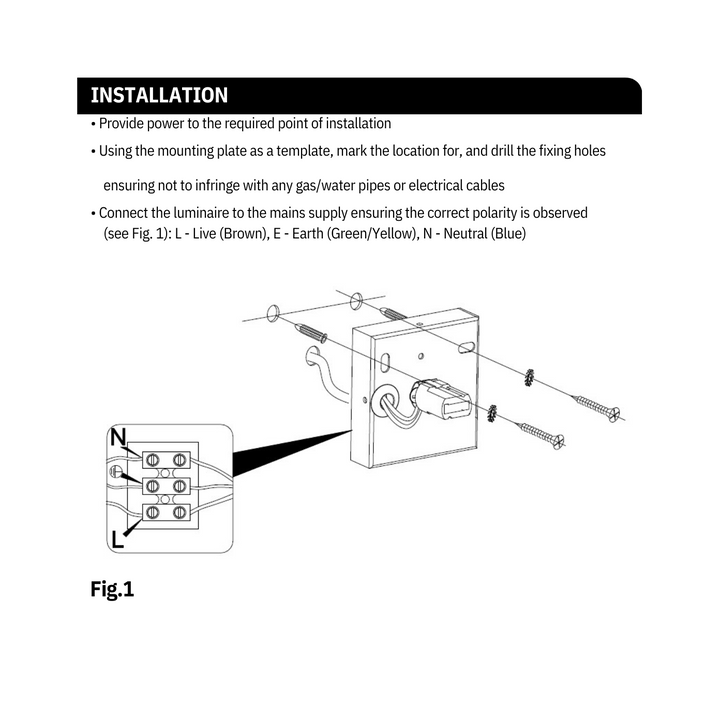 INSTALLATION

• Provide power to the required point of installation

• Using the mounting plate as a template, mark the location for, and drill the fixing holes

ensuring not to infringe with any gas/water pipes or electrical cables

• Connect the luminaire to the mains supply ensuring the correct polarity is observed (see Fig. 1): L - Live (Brown), E - Earth (Green/Yellow), N - Neutral (Blue)

N

L

Fig.1