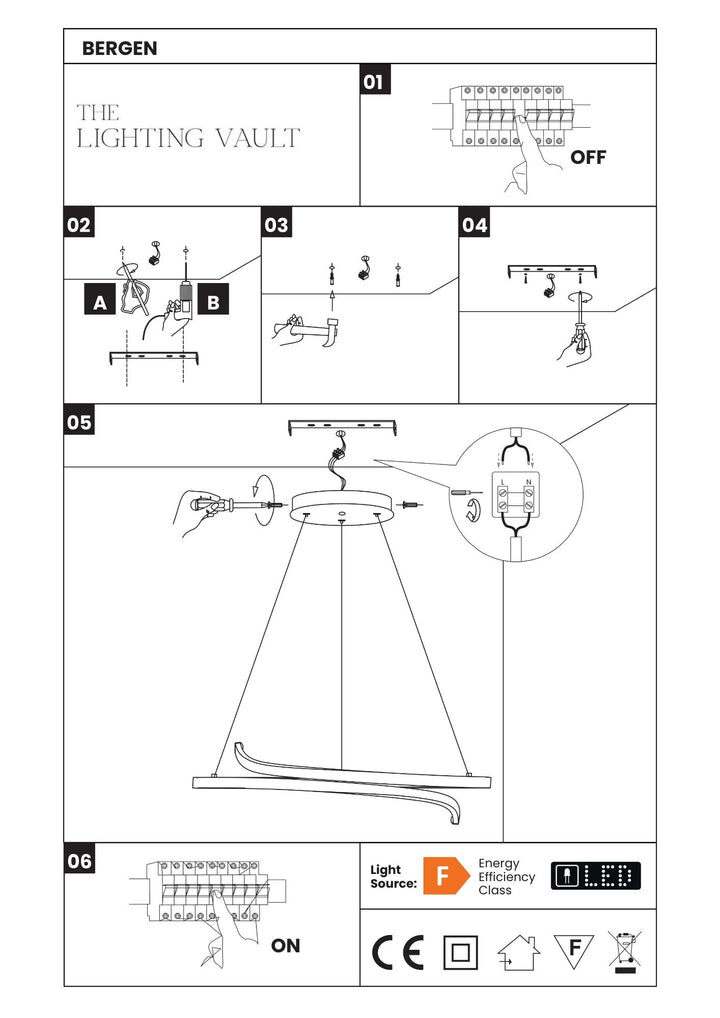 BERGEN

THE
LIGHTING VAULT

01

OFF

02

A

B

03

04

05

L N

06

ON

Light Source:

F

Energy Efficiency Class

LED

CE

F