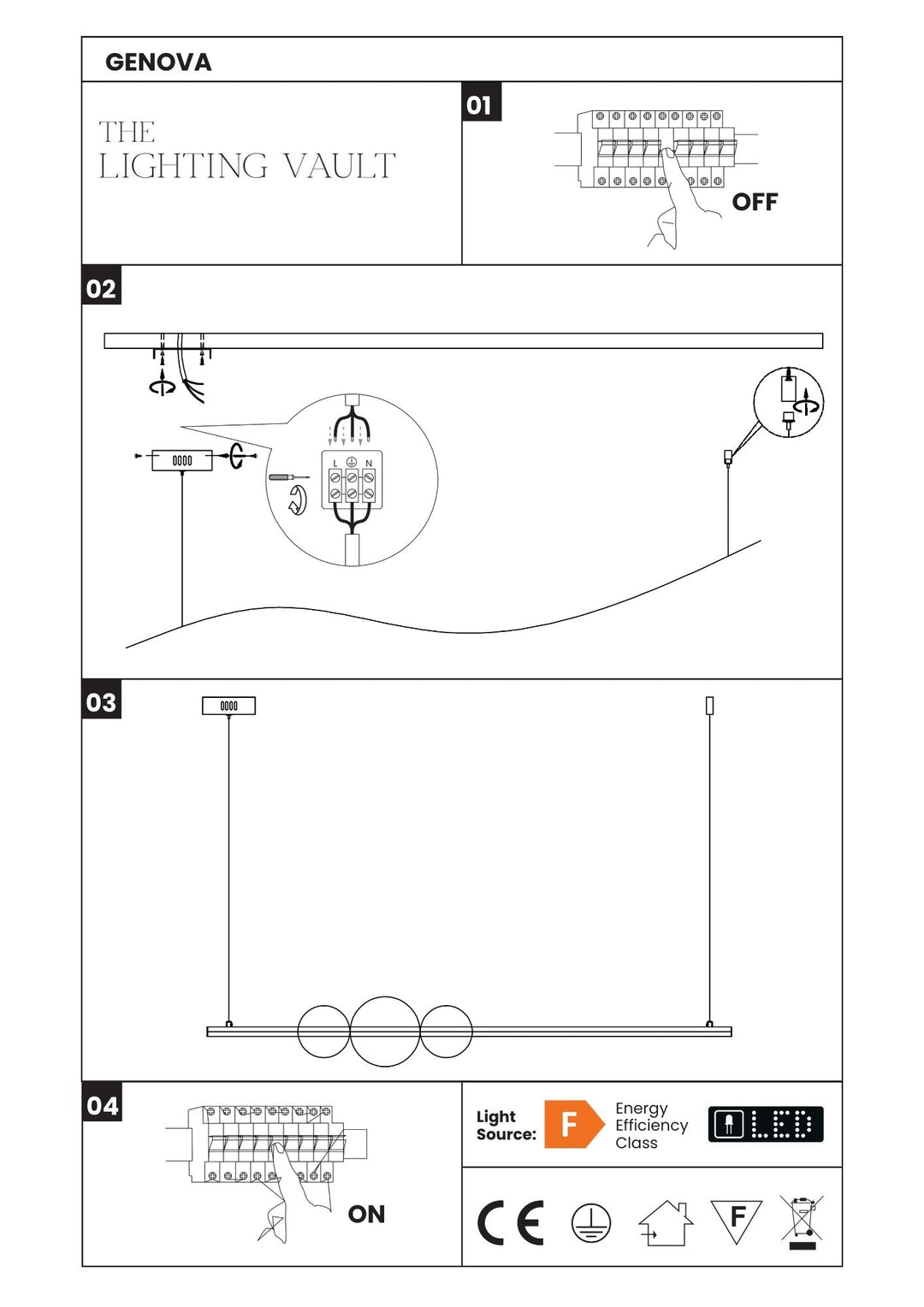 GENOVA

THE
LIGHTING VAULT

01

OFF

02

L N

03

04

ON

Light Source:

F

Energy Efficiency Class

LED

CE

F