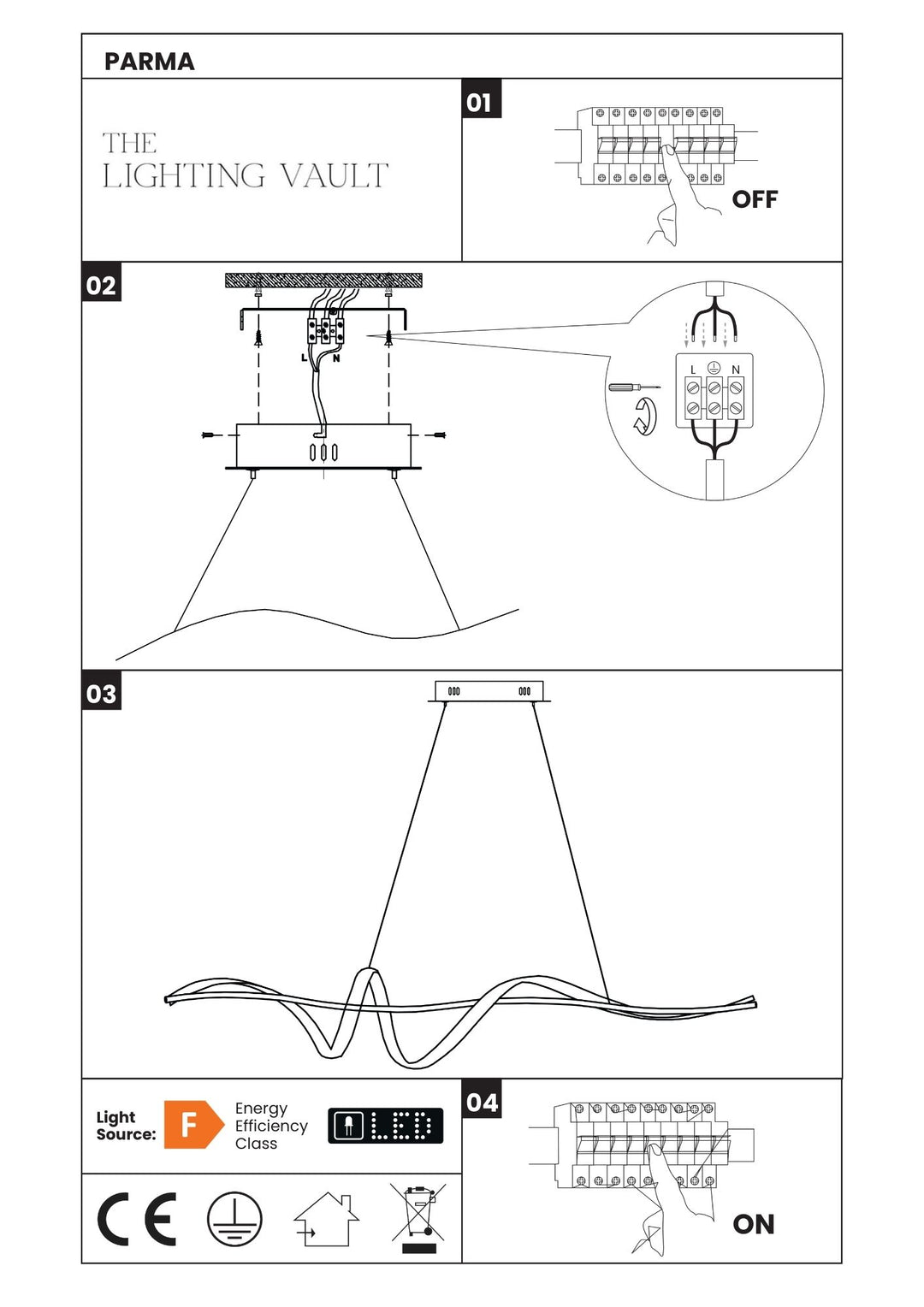 PARMA

THE LIGHTING VAULT

01

OFF

02

L N

L N

03

Light Source: F Energy Efficiency Class

LED

04

ON

CE