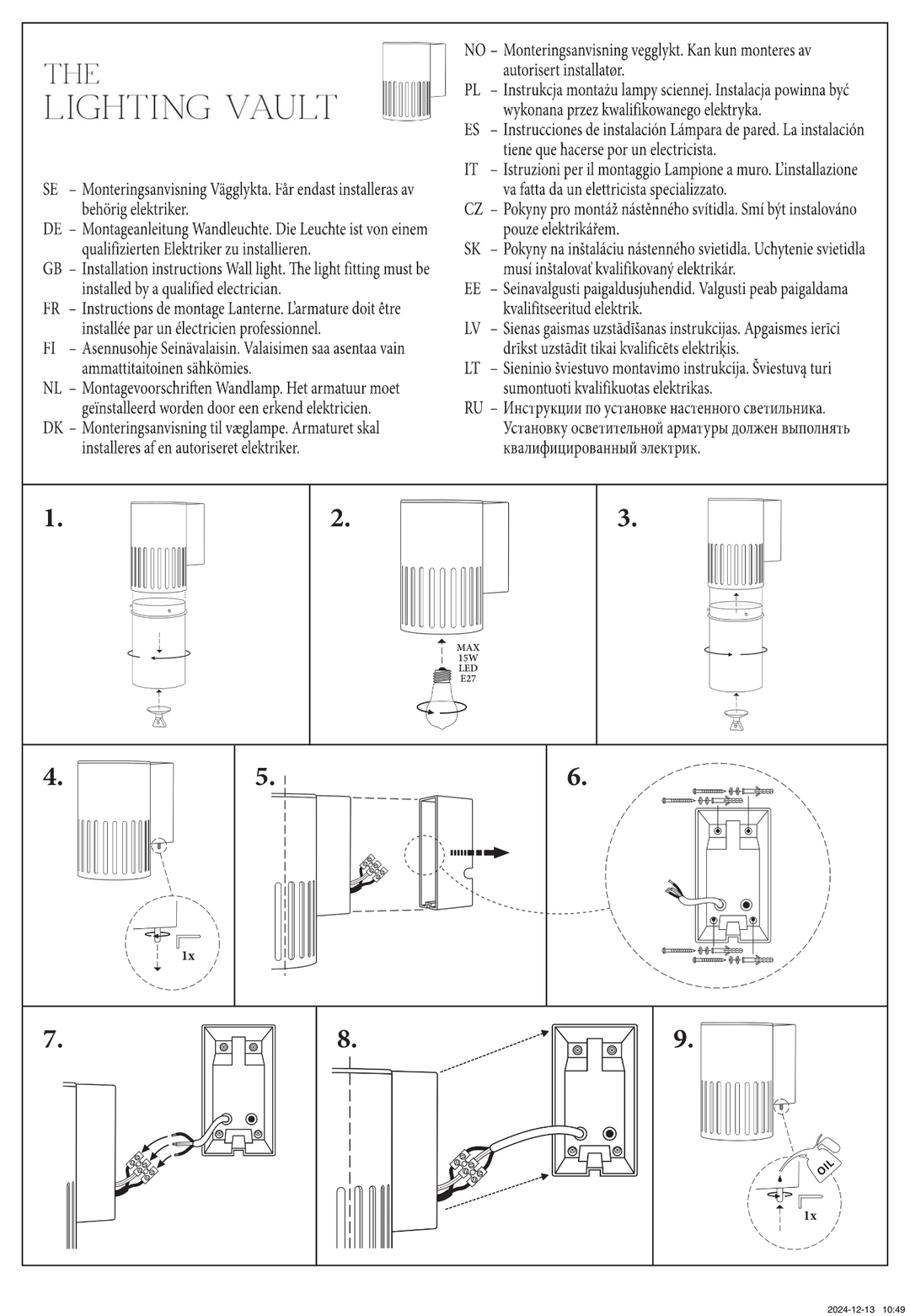 THE
LIGHTING VAULT

SE – Monteringsanvisning Vägglykta. Får endast installeras av behörig elektriker.
DE – Montageanleitung Wandleuchte. Die Leuchte ist von einem qualifizierten Elektriker zu installieren.
GB – Installation instructions Wall light. The light fitting must be installed by a qualified electrician.
FR – Instructions de montage Lanterne. L'armature doit être installée par un électricien professionnel.
FI – Asennusohje Seinävalaisin. Valaisimen saa asentaa vain ammattitaitoinen sähkömies.
NL – Montagevoorschriften Wandlamp. Het armatuur moet geïnstalleerd worden door een erkend elektricien.
DK – Monteringsanvisning til væglampe. Armaturet skal installeres af en autoriseret elektriker.

NO – Monteringsanvisning vegglykt. Kan kun monteres av autorisert installatør.
PL – Instrukcja montażu lampy sciennej. Instalacja powinna być wykonana przez kwalifikowanego elektryka.
ES – Instrucciones de instalación Lámpara de pared. La instalación tiene que hacerse por un electricista.
IT – Istruzioni per il montaggio Lampione a muro. L'installazione va fatta da un elettricista specializzato.
CZ – Pokyny pro montáž nástěnného svítidla. Smí být instalováno pouze elektrikářem.
SK – Pokyny na inštaláciu nástenného svietidla. Uchytenie svietidla musí inštalovať kvalifikovaný elektrikár.
EE – Seinavalgusti paigaldusjuhendid. Valgusti peab paigaldama kvalifitseeritud elektrik.
LV – Sienas gaismas uzstādīšanas instrukcijas. Apgaismes ierīci drīkst uzstādīt tikai kvalificēts elektriķis.
LT – Sieninio šviestuvo montavimo instrukcija. Šviestuvą turi sumontuoti kvalifikuotas elektrikas.
RU – Инструкции по установке настенного светильника. Установку осветительной арматуры должен выполнять квалифицированный электрик.

1.

2.
MAX
15W
LED
E27

3.

4.
1x

5.

6.

7.

8.

9.
OIL
1x

2024-12-13 10:49