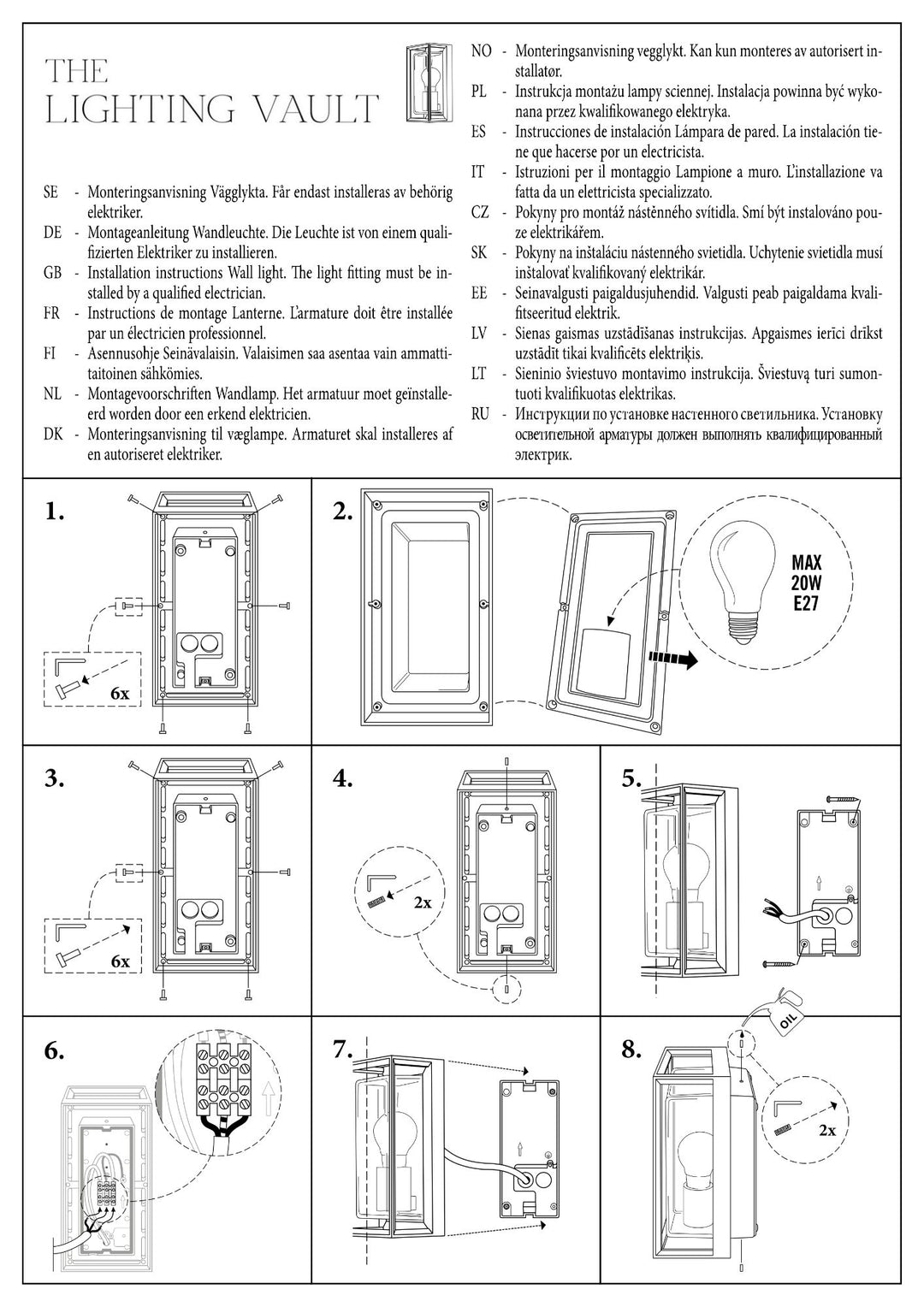 THE
LIGHTING VAULT

SE - Monteringsanvisning Vägglykta. Får endast installeras av behörig elektriker.
DE - Montageanleitung Wandleuchte. Die Leuchte ist von einem qualifizierten Elektriker zu installieren.
GB - Installation instructions Wall light. The light fitting must be installed by a qualified electrician.
FR - Instructions de montage Lanterne. L'armature doit être installée par un électricien professionnel.
FI - Asennusohje Seinävalaisin. Valaisimen saa asentaa vain ammattitaitoinen sähkömies.
NL - Montagevoorschriften Wandlamp. Het armatuur moet geïnstalleerd worden door een erkend elektricien.
DK - Monteringsanvisning til væglampe. Armaturet skal installeres af en autoriseret elektriker.

NO - Monteringsanvisning vegglykt. Kan kun monteres av autorisert installatør.
PL - Instrukcja montażu lampy sciennej. Instalacja powinna być wykonana przez kwalifikowanego elektryka.
ES - Instrucciones de instalación Lámpara de pared. La instalación tiene que hacerse por un electricista.
IT - Istruzioni per il montaggio Lampione a muro. L'installazione va fatta da un elettricista specializzato.
CZ - Pokyny pro montáž nástěnného svítidla. Smí být instalováno pouze elektrikářem.
SK - Pokyny na inštaláciu nástenného svietidla. Uchytenie svietidla musí inštalovať kvalifikovaný elektrikár.
EE - Seinavalgusti paigaldusjuhendid. Valgusti peab paigaldama kvalifitseeritud elektrik.
LV - Sienas gaismas uzstādīšanas instrukcijas. Apgaismes ierīci drīkst uzstādīt tikai kvalificēts elektriķis.
LT - Sieninio šviestuvo montavimo instrukcija. Šviestuvą turi sumontuoti kvalifikuotas elektrikas.
RU - Инструкции по установке настенного светильника. Установку осветительной арматуры должен выполнять квалифицированный электрик.

1.
6x

2.
MAX
20W
E27

3.
6x

4.
2x

5.

6.

7.

8.
OIL
2x