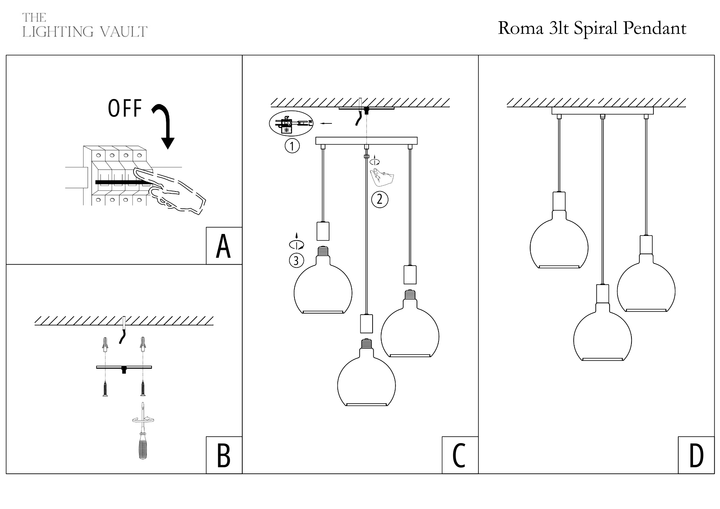 THE
LIGHTING VAULT

Roma 3lt Spiral Pendant

OFF

A

B

①
②
③

C

D