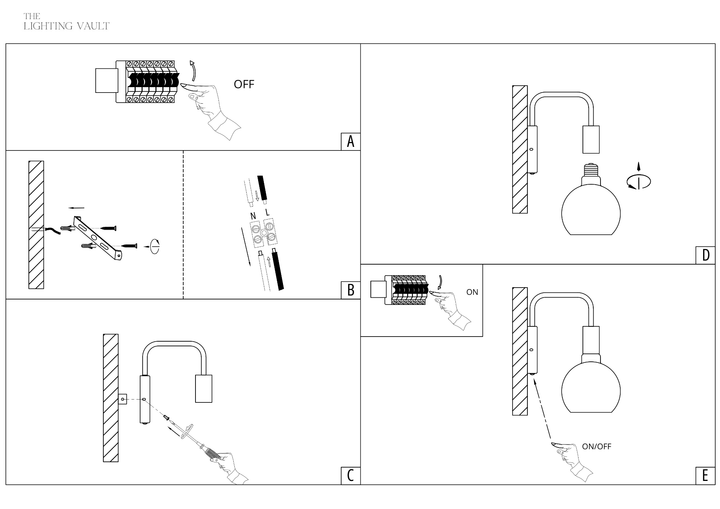 THE LIGHTING VAULT

OFF

A

N L

B

C

D

ON

ON/OFF

E