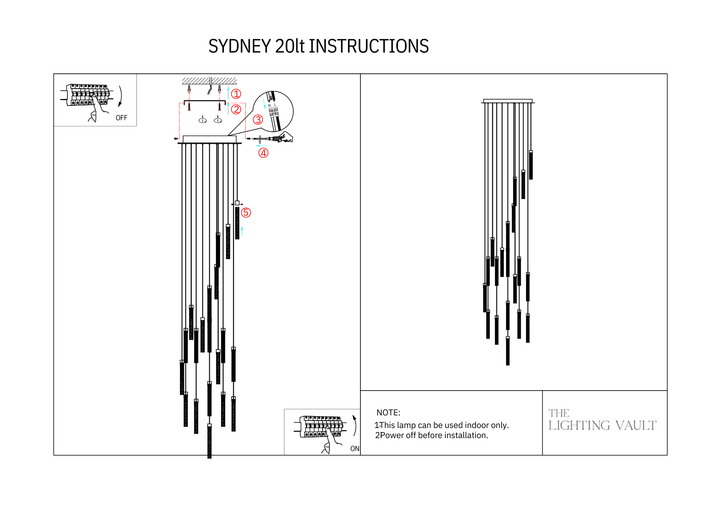 SYDNEY 20lt INSTRUCTIONS

OFF

①
②
③
④
⑤

ON

NOTE:
1This lamp can be used indoor only.
2Power off before installation.

THE
LIGHTING VAULT