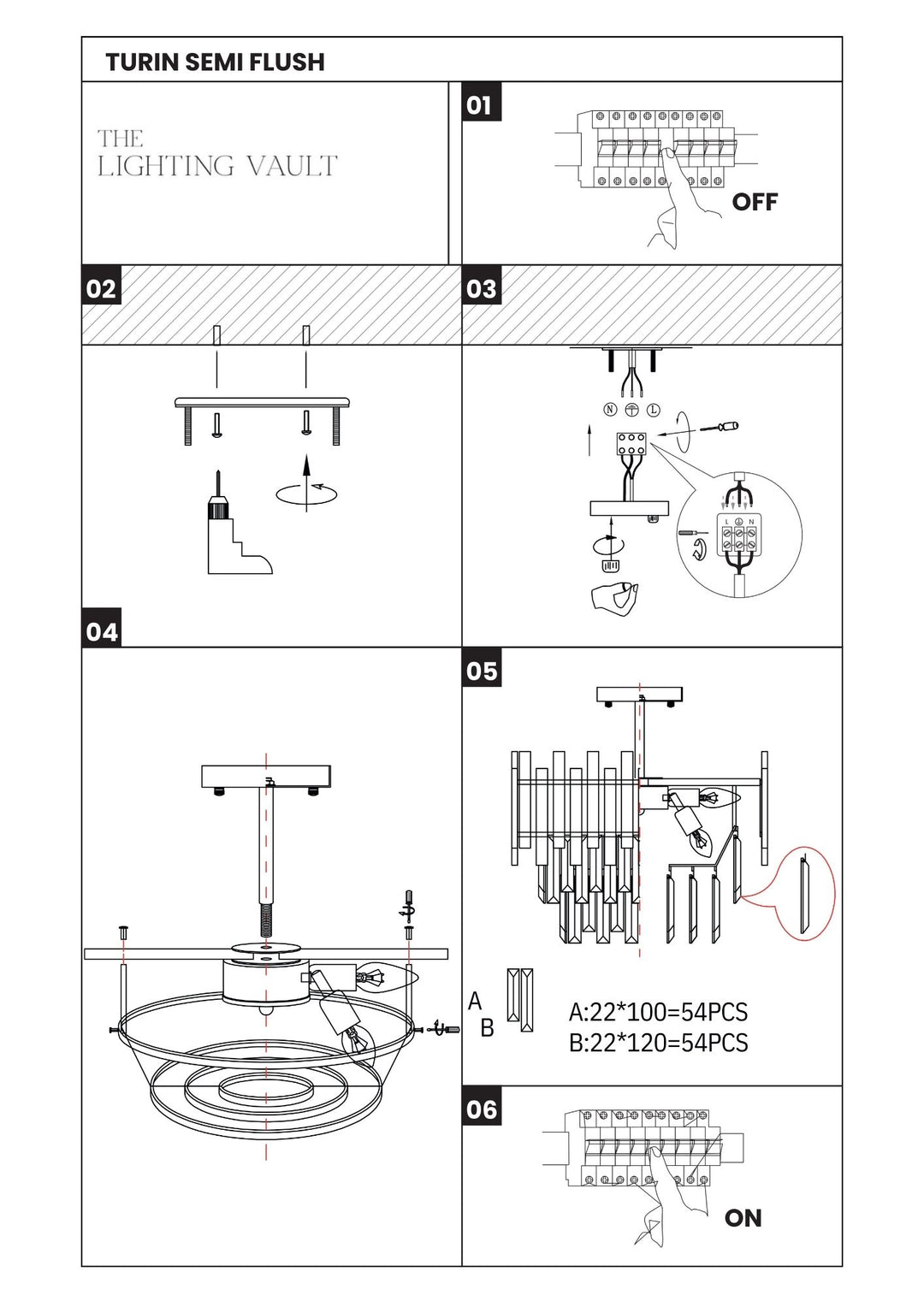 TURIN SEMI FLUSH

THE
LIGHTING VAULT

01

OFF

02

03

N L

L N

04

05

A
B

A:22*100=54PCS
B:22*120=54PCS

06

ON