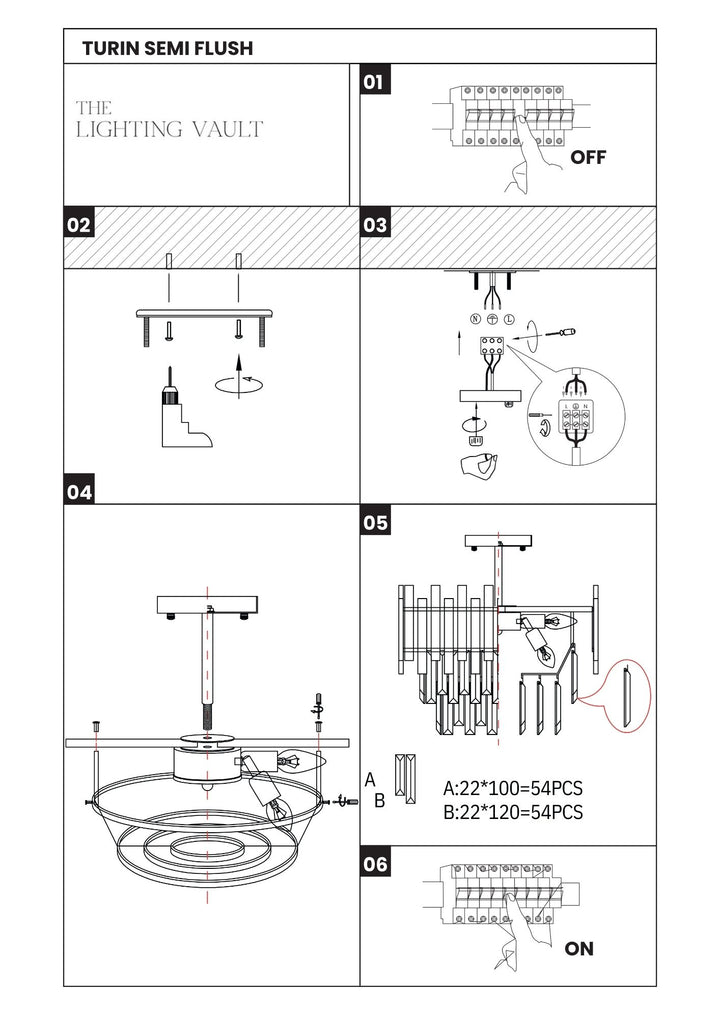 TURIN SEMI FLUSH

THE
LIGHTING VAULT

01

OFF

02

03

N L

L N

04

05

A
B

A:22*100=54PCS
B:22*120=54PCS

06

ON