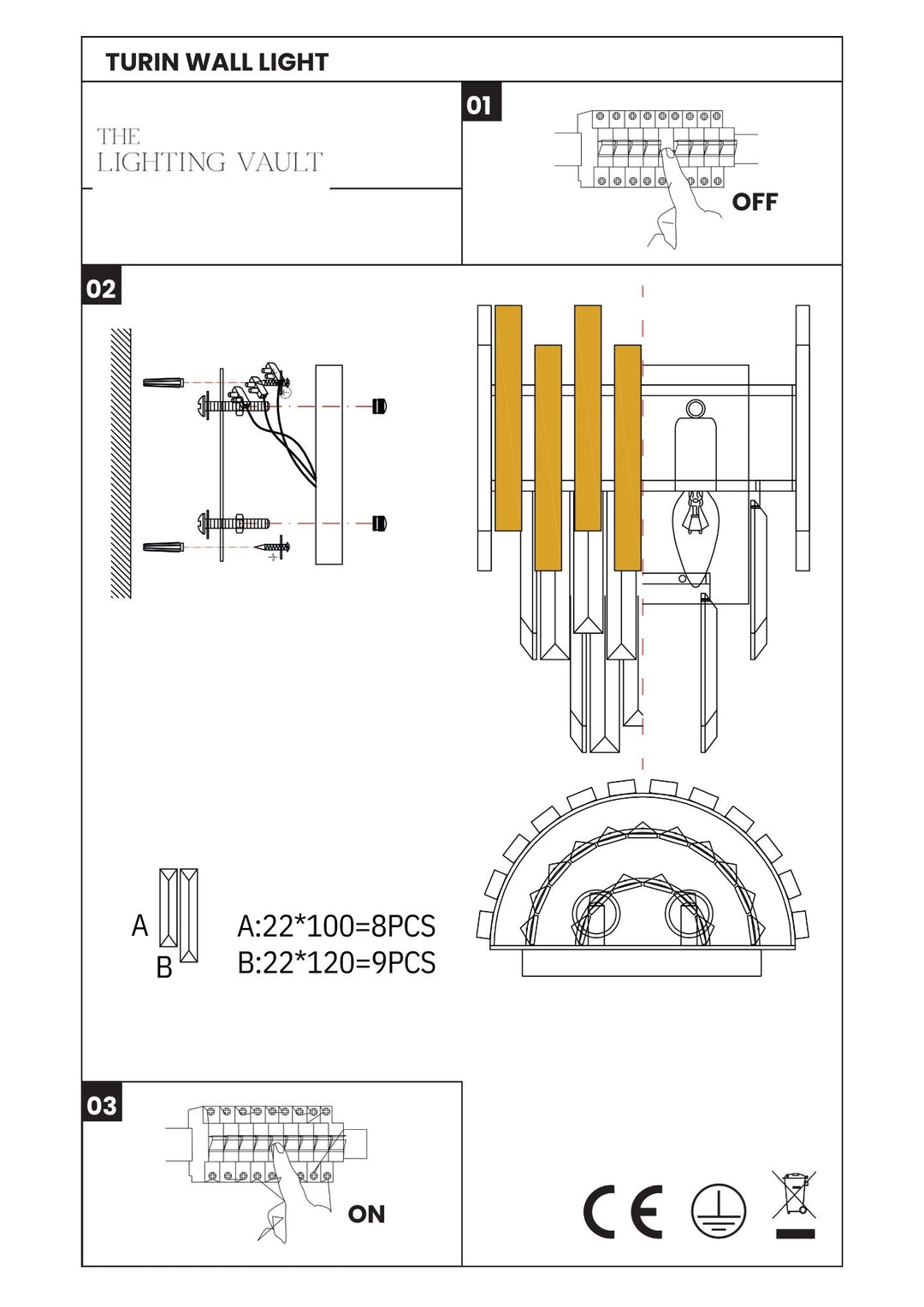 TURIN WALL LIGHT

THE
LIGHTING VAULT

01

OFF

02

A
B

A:22*100=8PCS
B:22*120=9PCS

03

ON

CE