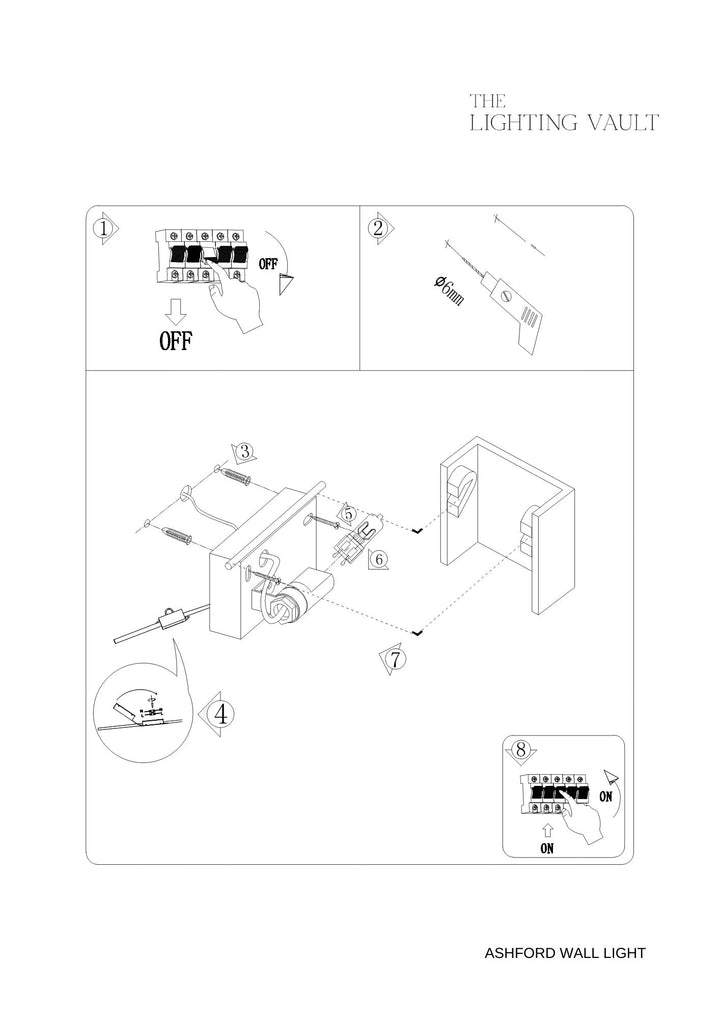 THE
LIGHTING VAULT

1
OFF
OFF

2
ø6mm

3
5
6
7
4

8
ON
ON

ASHFORD WALL LIGHT