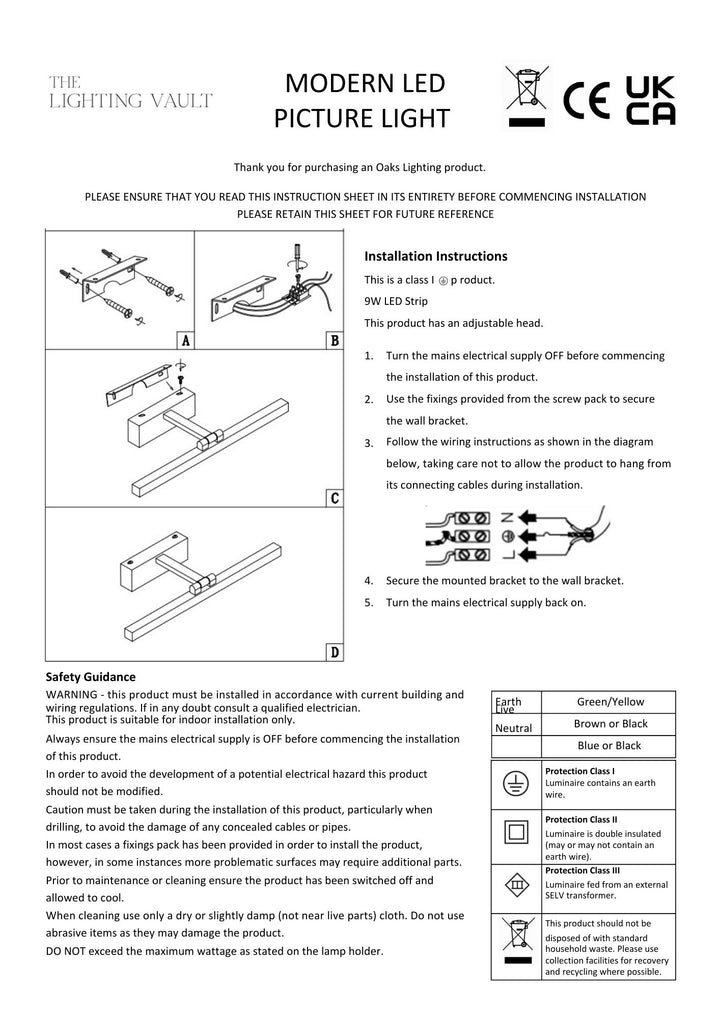 THE LIGHTING VAULT

MODERN LED PICTURE LIGHT

CE UK CA

Thank you for purchasing an Oaks Lighting product.

PLEASE ENSURE THAT YOU READ THIS INSTRUCTION SHEET IN ITS ENTIRETY BEFORE COMMENCING INSTALLATION
PLEASE RETAIN THIS SHEET FOR FUTURE REFERENCE

A B C D

Installation Instructions

This is a class I p roduct.

9W LED Strip

This product has an adjustable head.

1. Turn the mains electrical supply OFF before commencing the installation of this product.
2. Use the fixings provided from the screw pack to secure the wall bracket.
3. Follow the wiring instructions as shown in the diagram below, taking care not to allow the product to hang from its connecting cables during installation.

N L

4. Secure the mounted bracket to the wall bracket.
5. Turn the mains electrical supply back on.

Safety Guidance

WARNING - this product must be installed in accordance with current building and wiring regulations. If in any doubt consult a qualified electrician.
This product is suitable for indoor installation only.

Always ensure the mains electrical supply is OFF before commencing the installation of this product.

In order to avoid the development of a potential electrical hazard this product should not be modified.

Caution must be taken during the installation of this product, particularly when drilling, to avoid the damage of any concealed cables or pipes.

In most cases a fixings pack has been provided in order to install the product, however, in some instances more problematic surfaces may require additional parts.

Prior to maintenance or cleaning ensure the product has been switched off and allowed to cool.

When cleaning use only a dry or slightly damp (not near live parts) cloth. Do not use abrasive items as they may damage the product.

DO NOT exceed the maximum wattage as stated on the lamp holder.

| Earth Live | Green/Yellow |
|---|---|
| Neutral | Brown or Black |
| | Blue or Black |

Protection Class I
Luminaire contains an earth wire.

Protection Class II
Luminaire is double insulated (may or may not contain an earth wire).

Protection Class III
Luminaire fed from an external SELV transformer.

This product should not be disposed of with standard household waste. Please use collection facilities for recovery and recycling where possible.