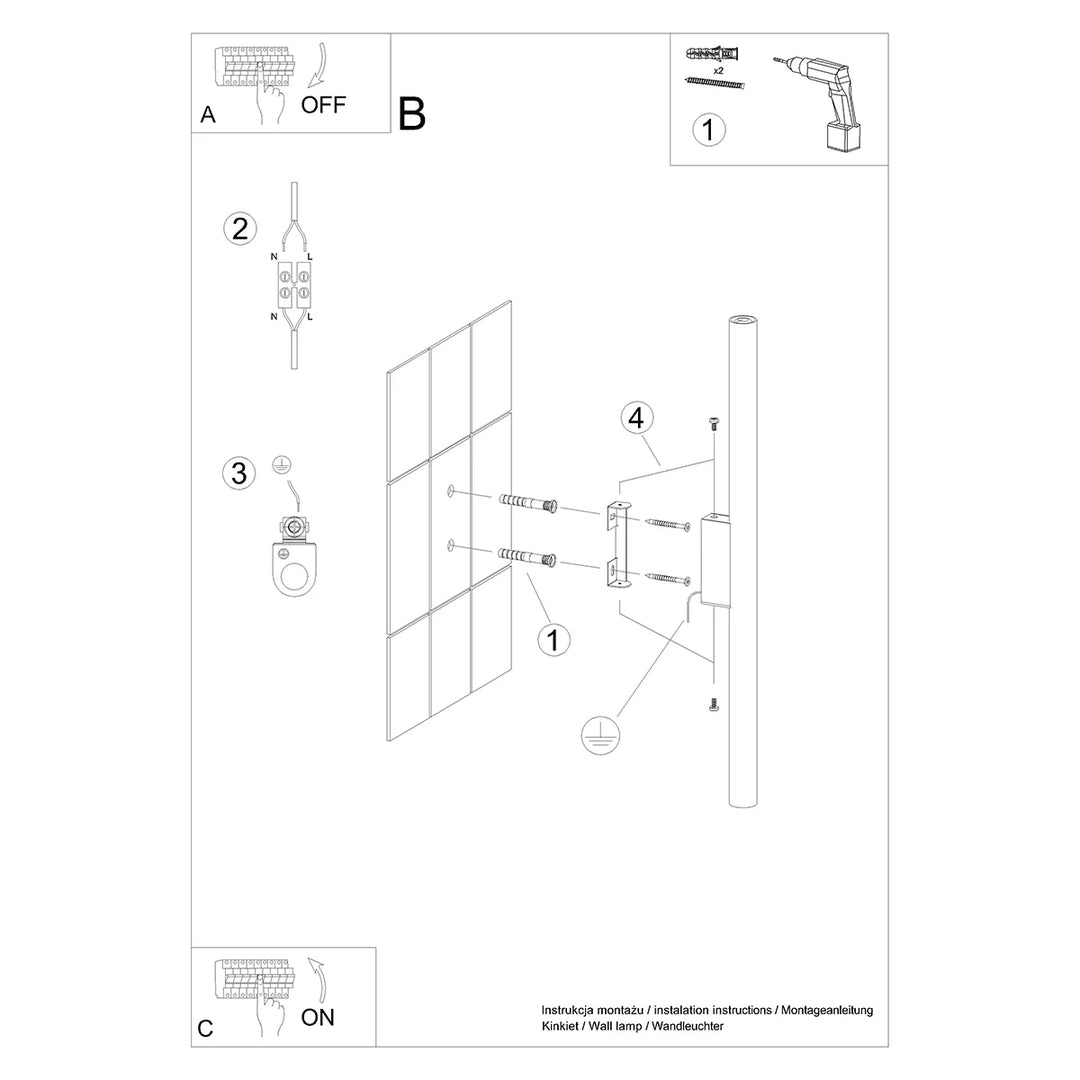 A
OFF

B

x2
1

2
N
L
N
L

3

4

1

C
ON

Instrukcja montażu / instalation instructions / Montageanleitung
Kinkiet / Wall lamp / Wandleuchter