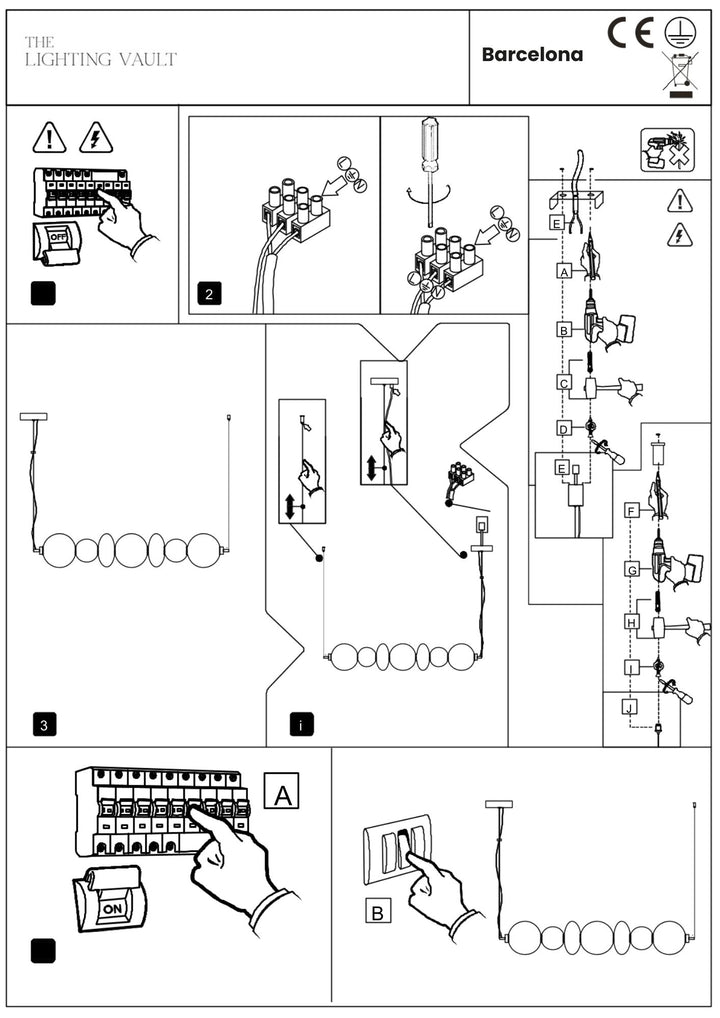 THE
LIGHTING VAULT

Barcelona

CE

OFF

2

L
N

L
N

E
A
B
C
D
E
F
G
H
I
J

3

i

A

ON

B