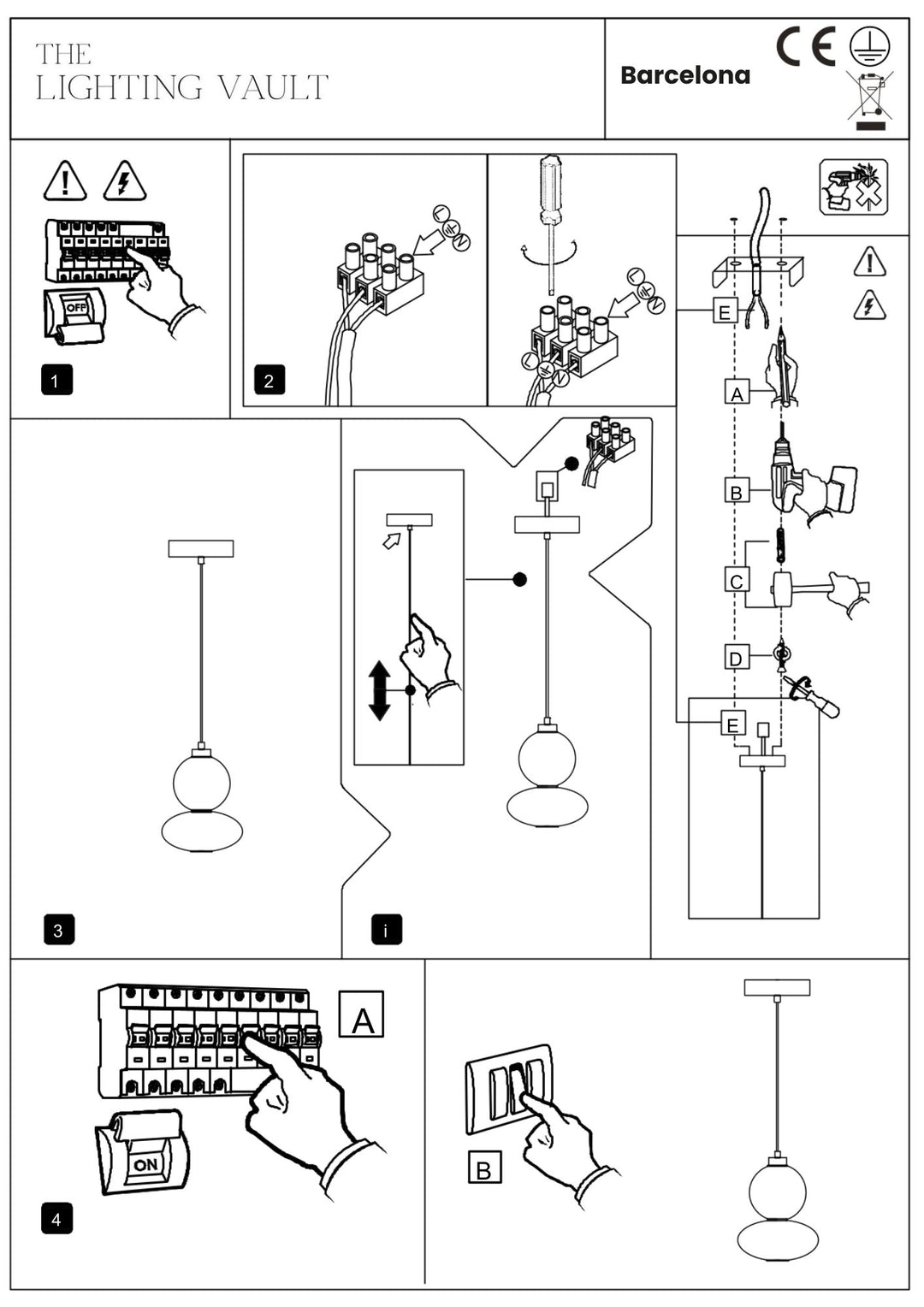 THE
LIGHTING VAULT

Barcelona

CE

OFF

1

L
N

2

L
N

L
N

E

A

B

C

D

E

3

i

A

ON

4

B