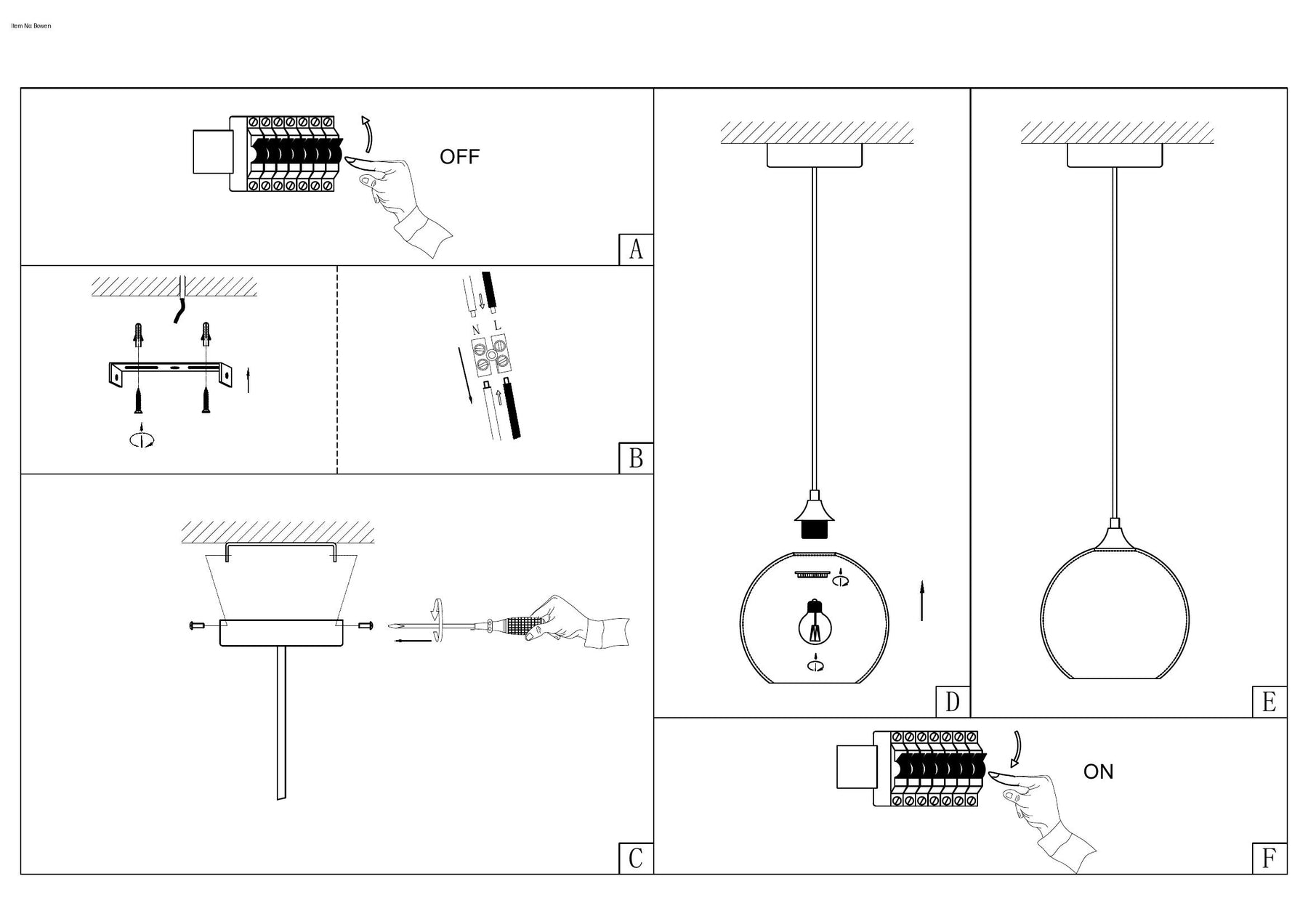 Item No: Bowen

OFF

A

N L

B

C

D

E

ON

F