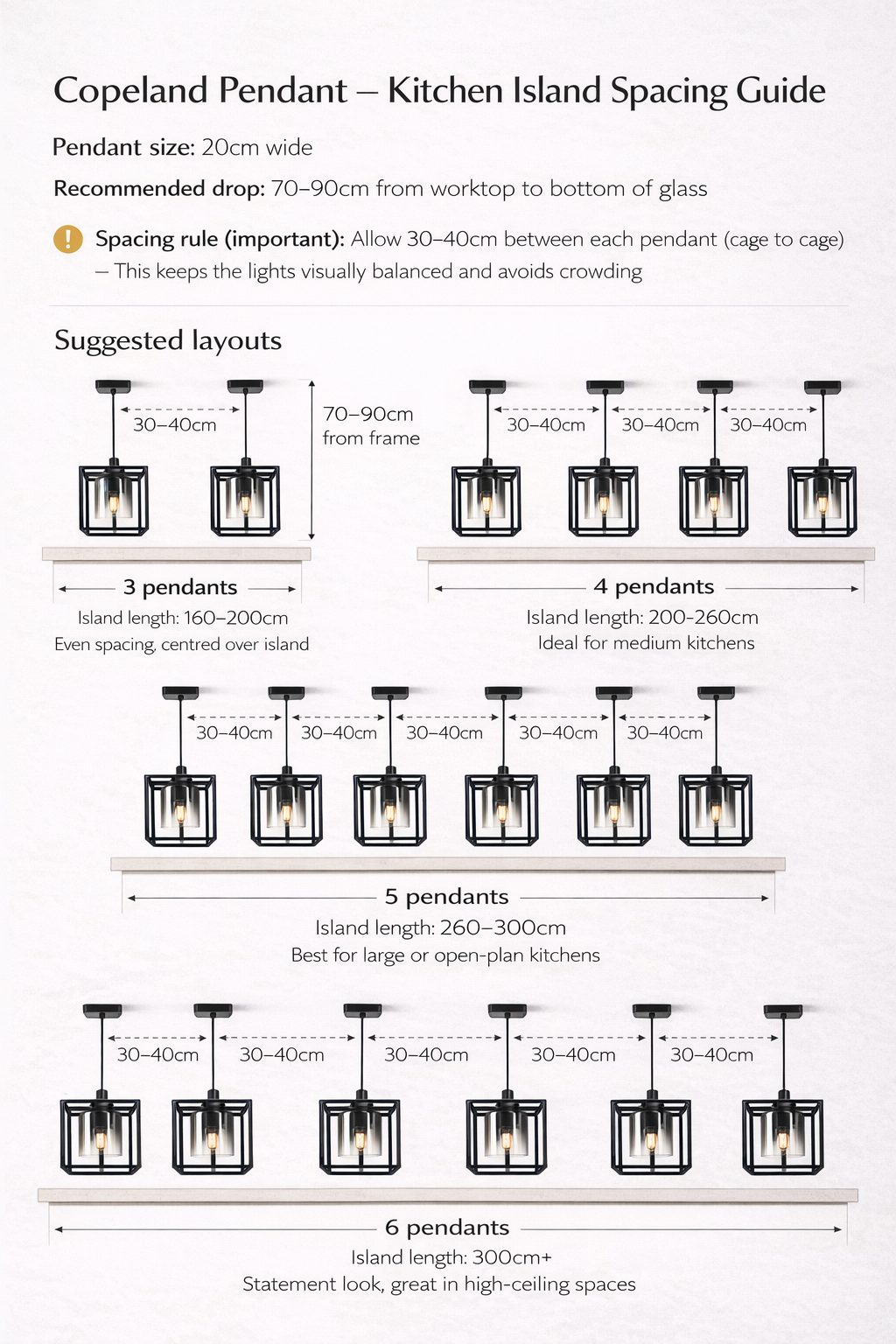 Copeland Pendant – Kitchen Island Spacing Guide

Pendant size: 20cm wide

Recommended drop: 70–90cm from worktop to bottom of glass

! Spacing rule (important): Allow 30–40cm between each pendant (cage to cage) – This keeps the lights visually balanced and avoids crowding

Suggested layouts

30–40cm

70–90cm from frame

3 pendants

Island length: 160–200cm
Even spacing, centred over island

30–40cm 30–40cm 30–40cm

4 pendants

Island length: 200-260cm
Ideal for medium kitchens

30–40cm 30–40cm 30–40cm 30–40cm 30–40cm

5 pendants

Island length: 260–300cm
Best for large or open-plan kitchens

30–40cm 30–40cm 30–40cm 30–40cm 30–40cm

6 pendants

Island length: 300cm+
Statement look, great in high-ceiling spaces