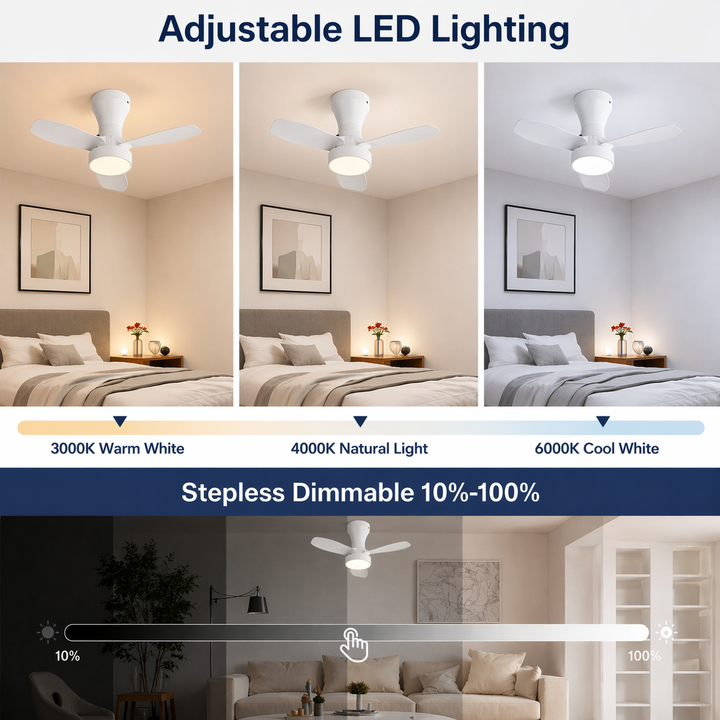 Adjustable LED Lighting

3000K Warm White

4000K Natural Light

6000K Cool White

Stepless Dimmable 10%-100%

10%

100%